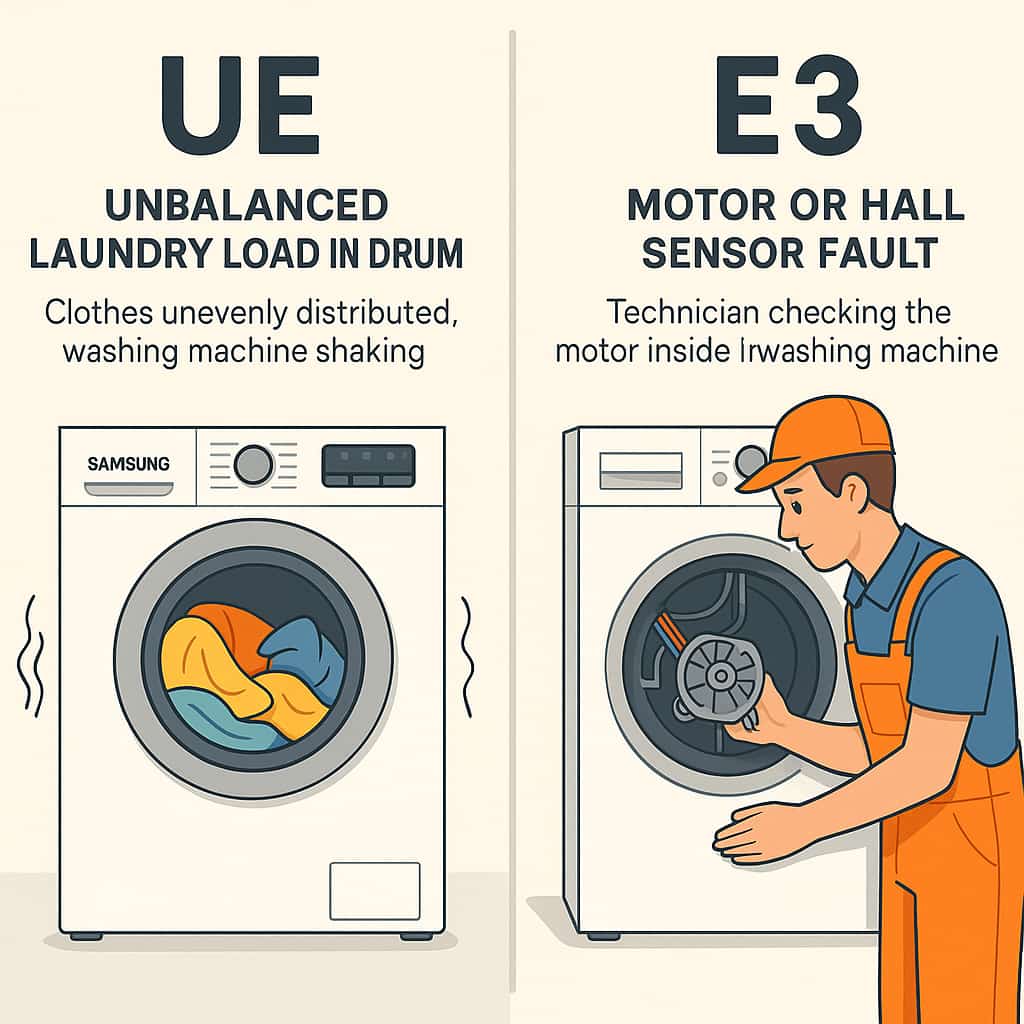 UE

UNBALANCED LAUNDRY LOAD IN DRUM

Clothes unevenly distributed, washing machine shaking

SAMSUNG

E3

MOTOR OR HALL SENSOR FAULT

Technician checking the motor inside Irwashing machine